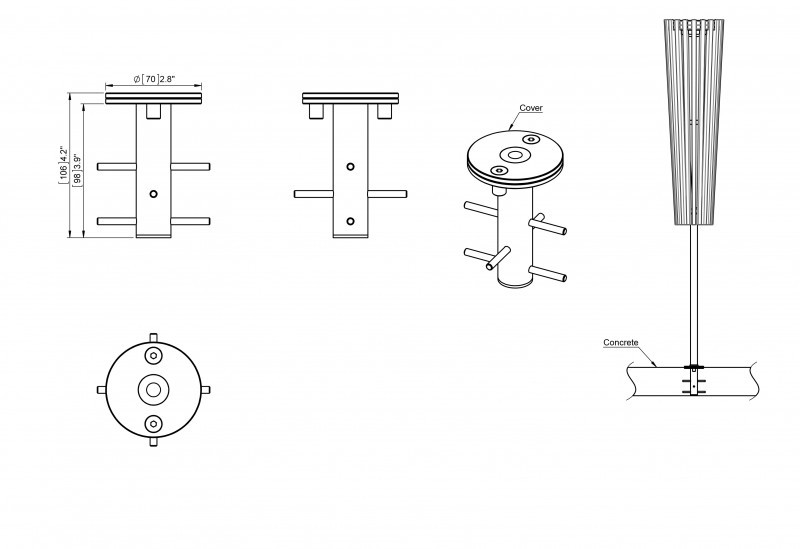 Ø [70] 2.8"

[106] 4.2"

[98] 3.9"

Cover

Concrete